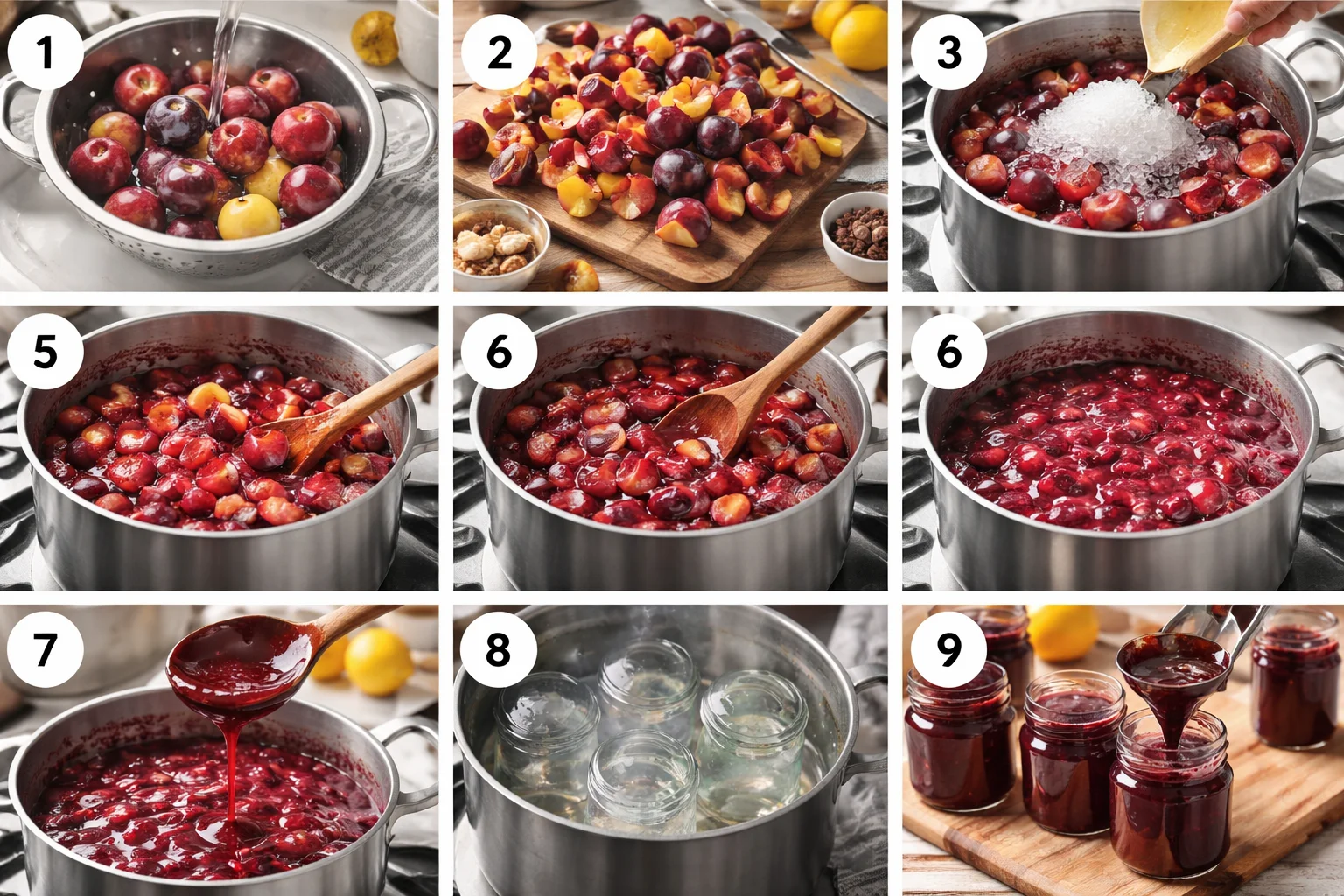 1

2

3

5

6

6

7

8

9