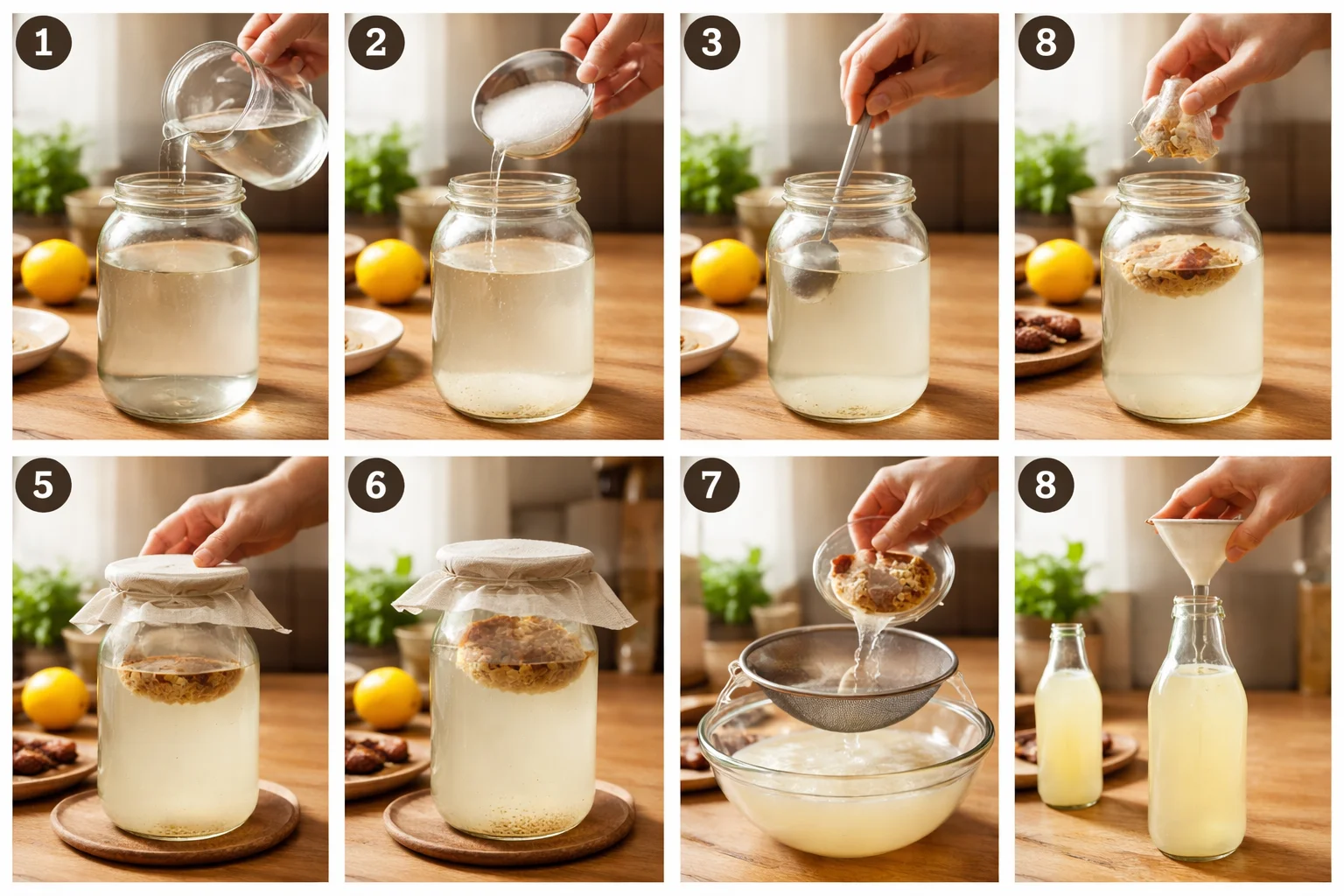 1

2

3

8

5

6

7

8