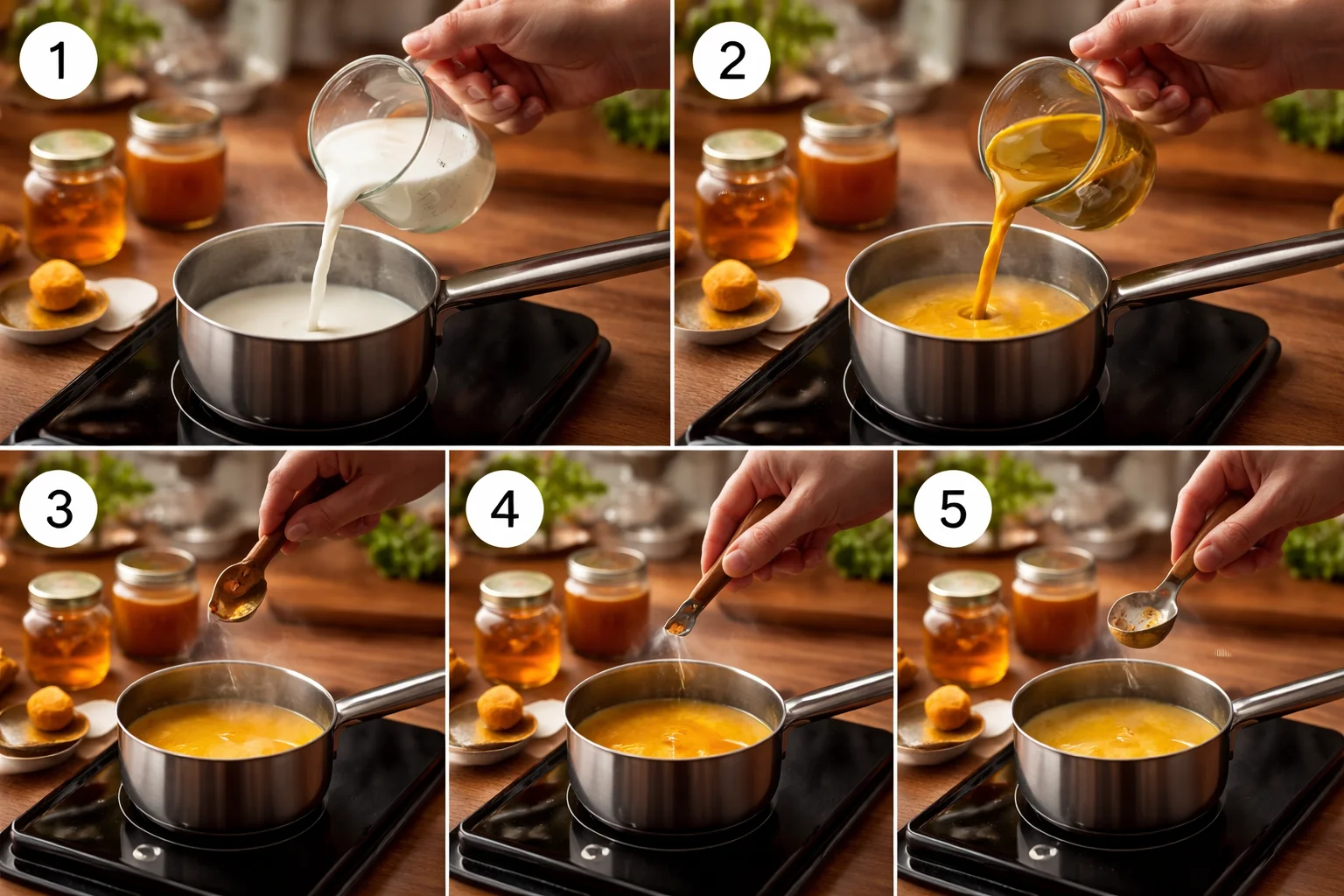 1
2
3
4
5