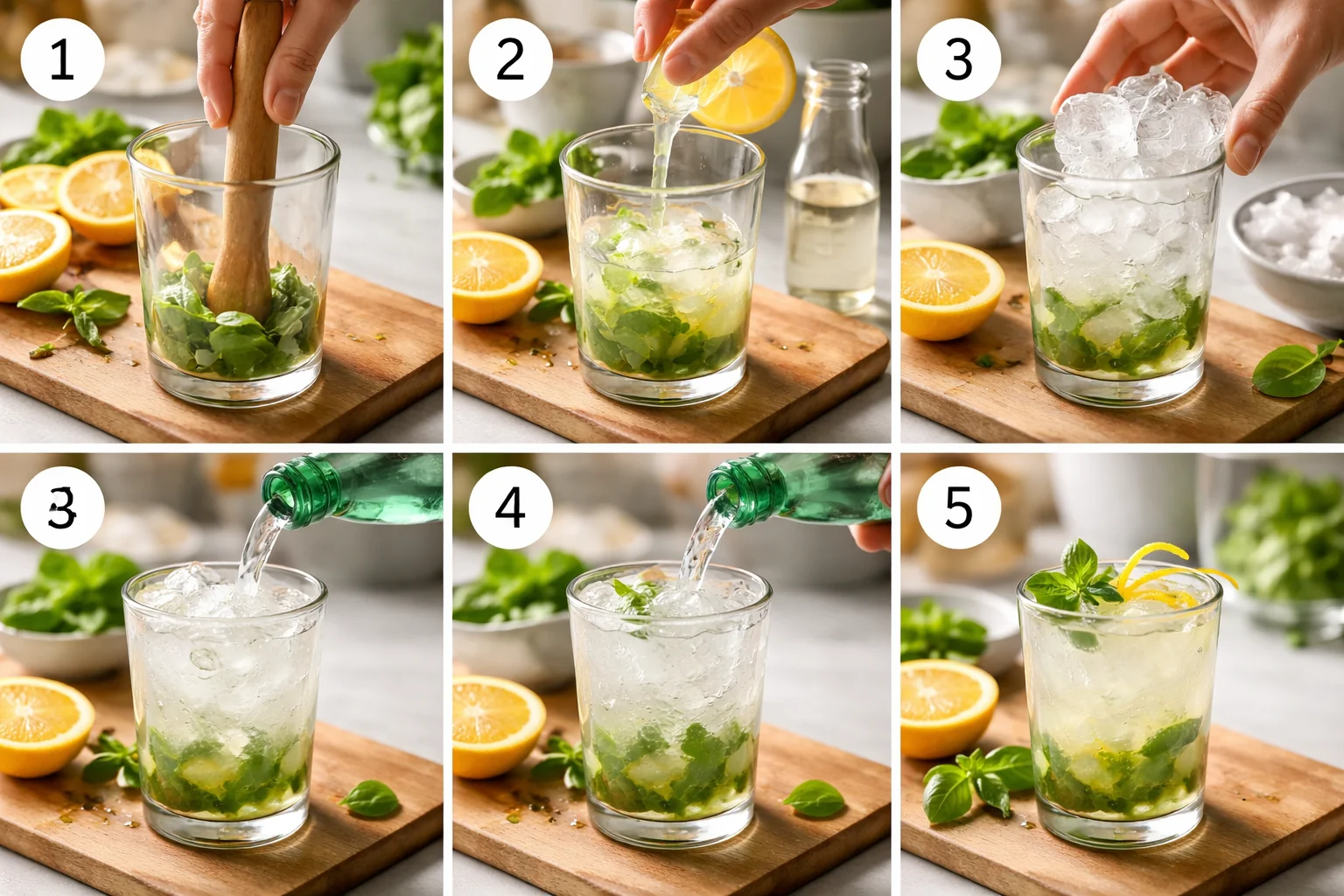 1

2

3

3

4

5